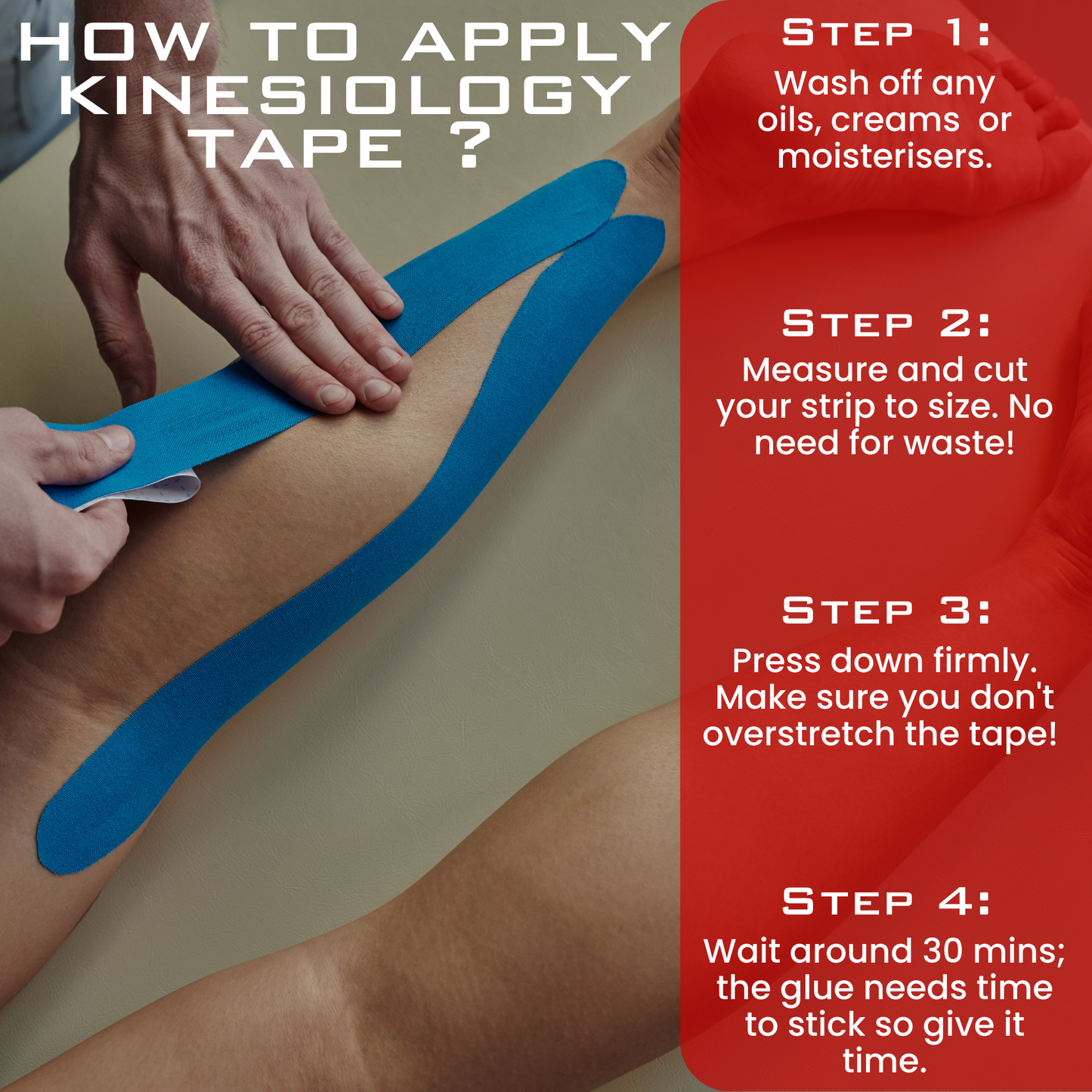 HOW TO APPLY KINESIOLOGY TAPE ?

STEP 1:
Wash off any oils, creams or moisterisers.

STEP 2:
Measure and cut your strip to size. No need for waste!

STEP 3:
Press down firmly. Make sure you don't overstretch the tape!

STEP 4:
Wait around 30 mins; the glue needs time to stick so give it time.