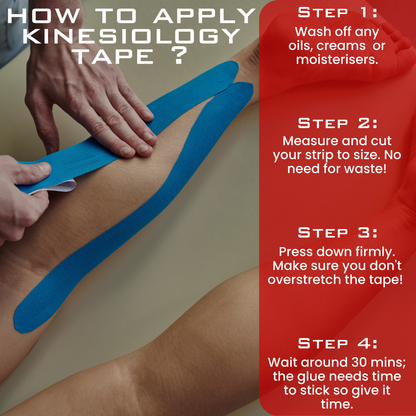 HOW TO APPLY KINESIOLOGY TAPE ?

STEP 1:
Wash off any oils, creams or moisterisers.

STEP 2:
Measure and cut your strip to size. No need for waste!

STEP 3:
Press down firmly. Make sure you don't overstretch the tape!

STEP 4:
Wait around 30 mins; the glue needs time to stick so give it time.