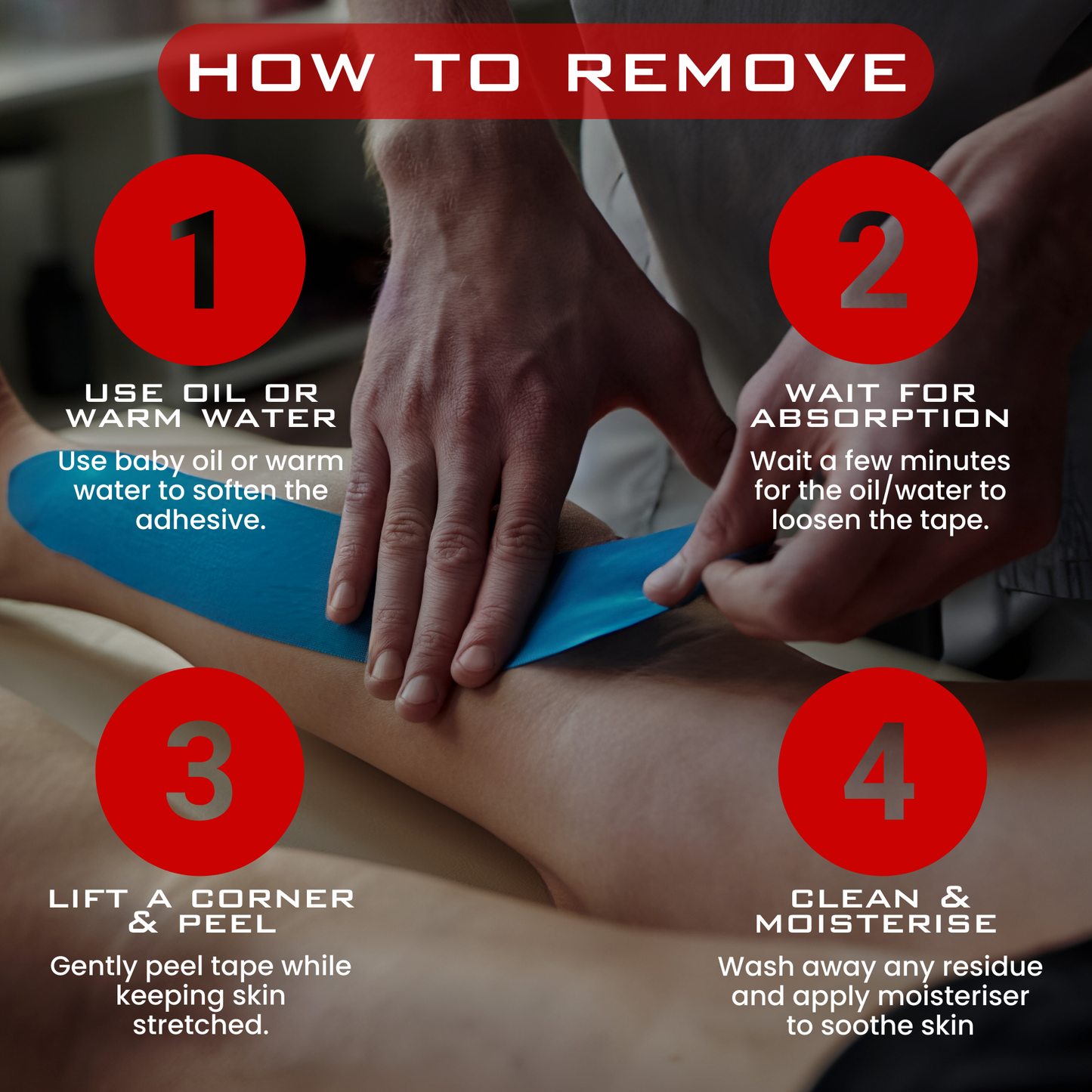 HOW TO REMOVE

1

USE OIL OR WARM WATER

Use baby oil or warm water to soften the adhesive.

2

WAIT FOR ABSORPTION

Wait a few minutes for the oil/water to loosen the tape.

3

LIFT A CORNER & PEEL

Gently peel tape while keeping skin stretched.

4

CLEAN & MOISTERISE

Wash away any residue and apply moisteriser to soothe skin